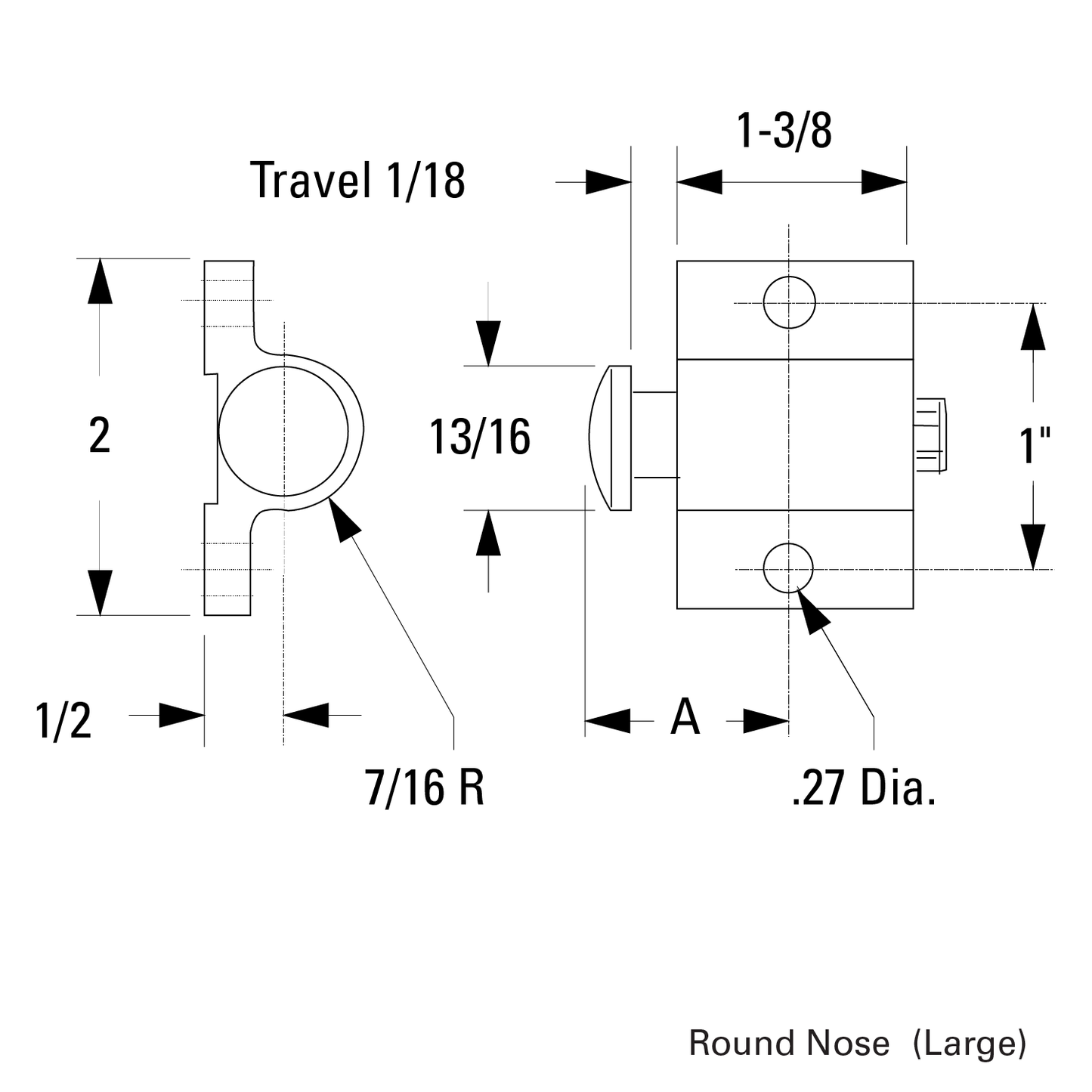 1-3/8

Travel 1/18

2

13/16

1"

1/2

A

7/16 R

.27 Dia.

Round Nose (Large)